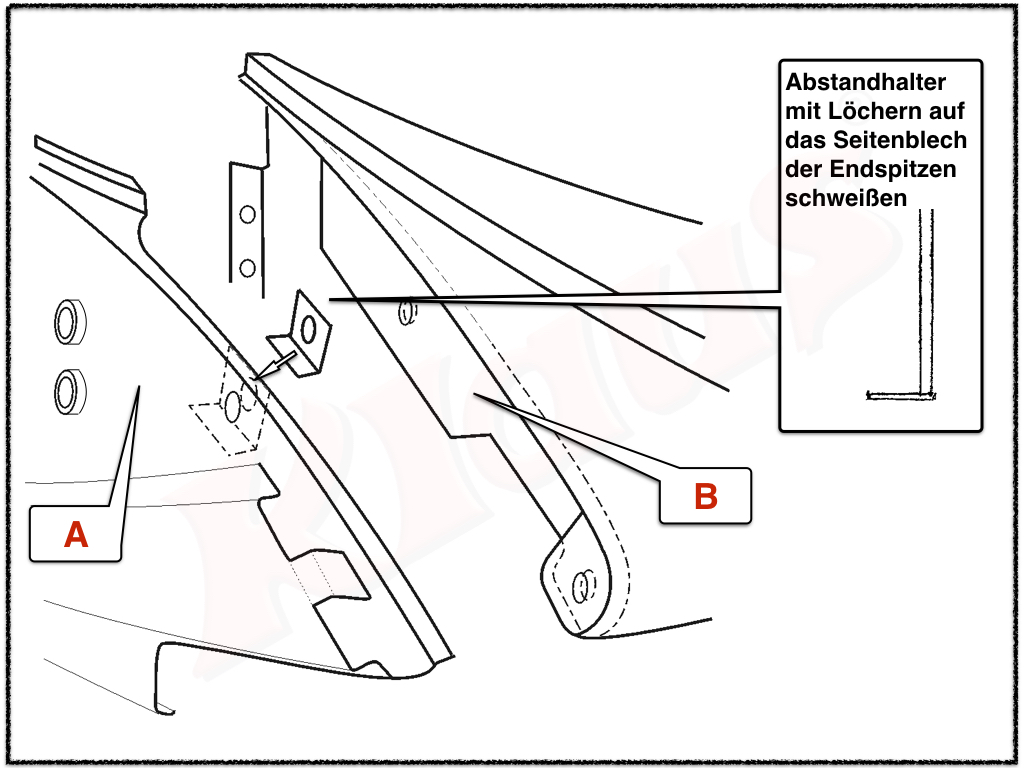 Abstandhalter mit Löchern auf das Seitenblech der Endspitzen schweißen

A

B